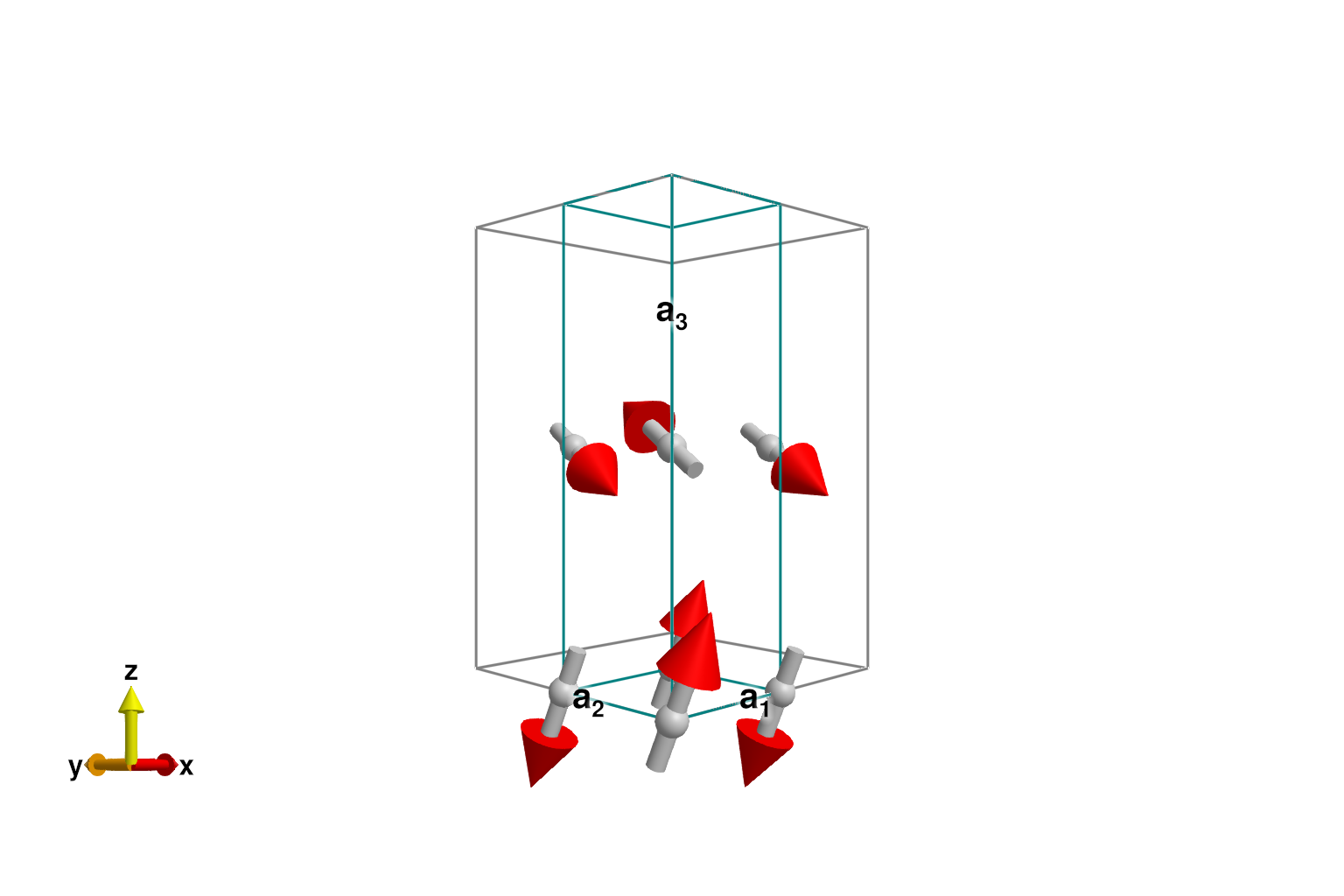 $a_3$

$a_2$

$a_1$

z

y

x